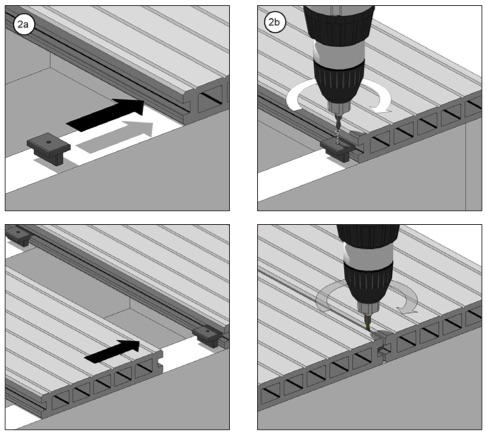 2a

2b